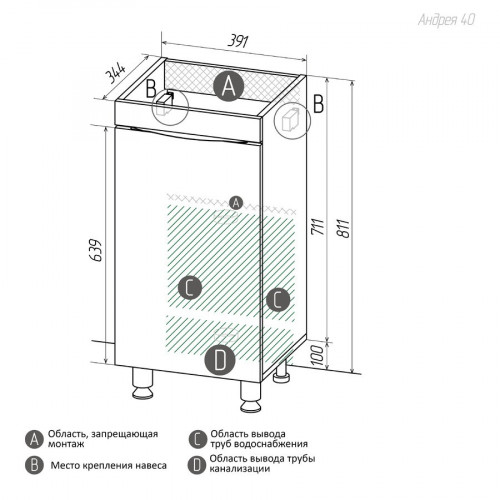 Андрея 40

391

344

B

A

B

A

639

711

811

C

C

D

100

A Область, запрещающая монтаж

B Место крепления навеса

C Область вывода труб водоснабжения

D Область вывода трубы канализации