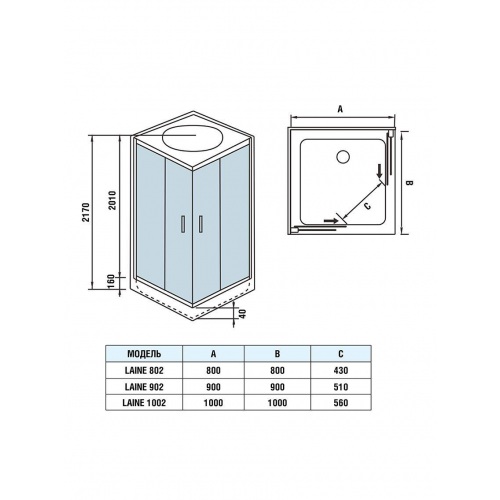 2170
2010
160
40
A
B
C

| МОДЕЛЬ | A | B | C |
|---|---|---|---|
| LAINE 802 | 800 | 800 | 430 |
| LAINE 902 | 900 | 900 | 510 |
| LAINE 1002 | 1000 | 1000 | 560 |