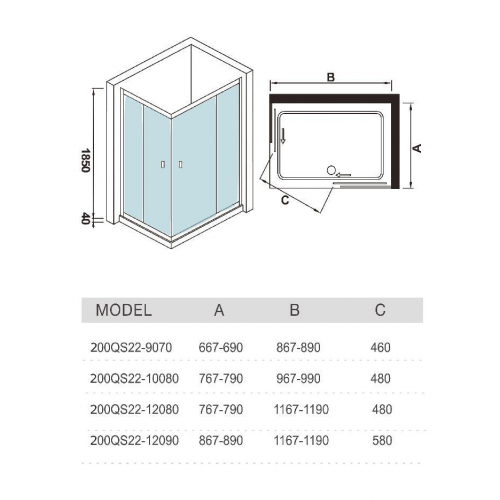 1850

40

B

A

C

| MODEL | A | B | C |
|---|---|---|---|
| 200QS22-9070 | 667-690 | 867-890 | 460 |
| 200QS22-10080 | 767-790 | 967-990 | 480 |
| 200QS22-12080 | 767-790 | 1167-1190 | 480 |
| 200QS22-12090 | 867-890 | 1167-1190 | 580 |