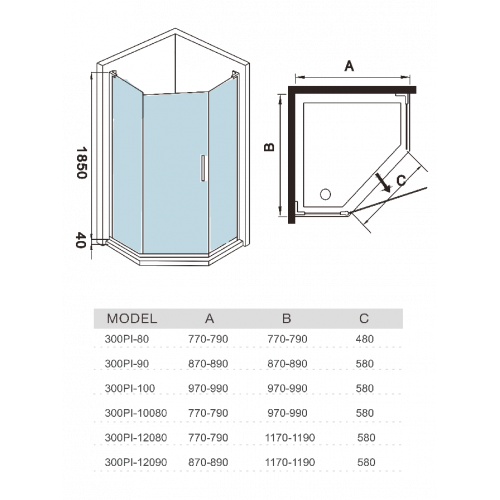 1850

40

A

B

C

| MODEL | A | B | C |
|---|---|---|---|
| 300PI-80 | 770-790 | 770-790 | 480 |
| 300PI-90 | 870-890 | 870-890 | 580 |
| 300PI-100 | 970-990 | 970-990 | 580 |
| 300PI-10080 | 770-790 | 970-990 | 580 |
| 300PI-12080 | 770-790 | 1170-1190 | 580 |
| 300PI-12090 | 870-890 | 1170-1190 | 580 |