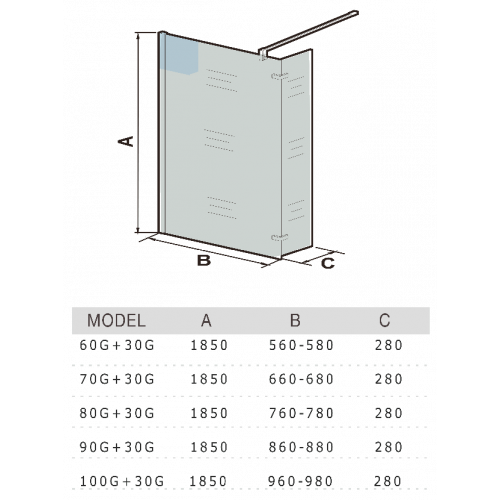 A

B

C

| MODEL | A | B | C |
|---|---|---|---|
| 60G+30G | 1850 | 560-580 | 280 |
| 70G+30G | 1850 | 660-680 | 280 |
| 80G+30G | 1850 | 760-780 | 280 |
| 90G+30G | 1850 | 860-880 | 280 |
| 100G+30G | 1850 | 960-980 | 280 |