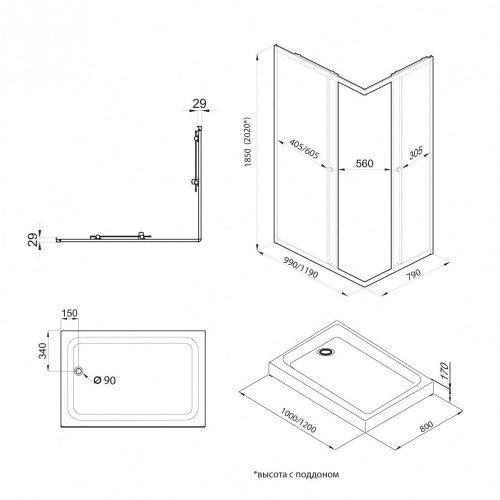 29

29

1850 (2020*)

405/605

560

305

990/1190

790

150

340

Ø 90

170

1000/1200

800

*высота с поддоном